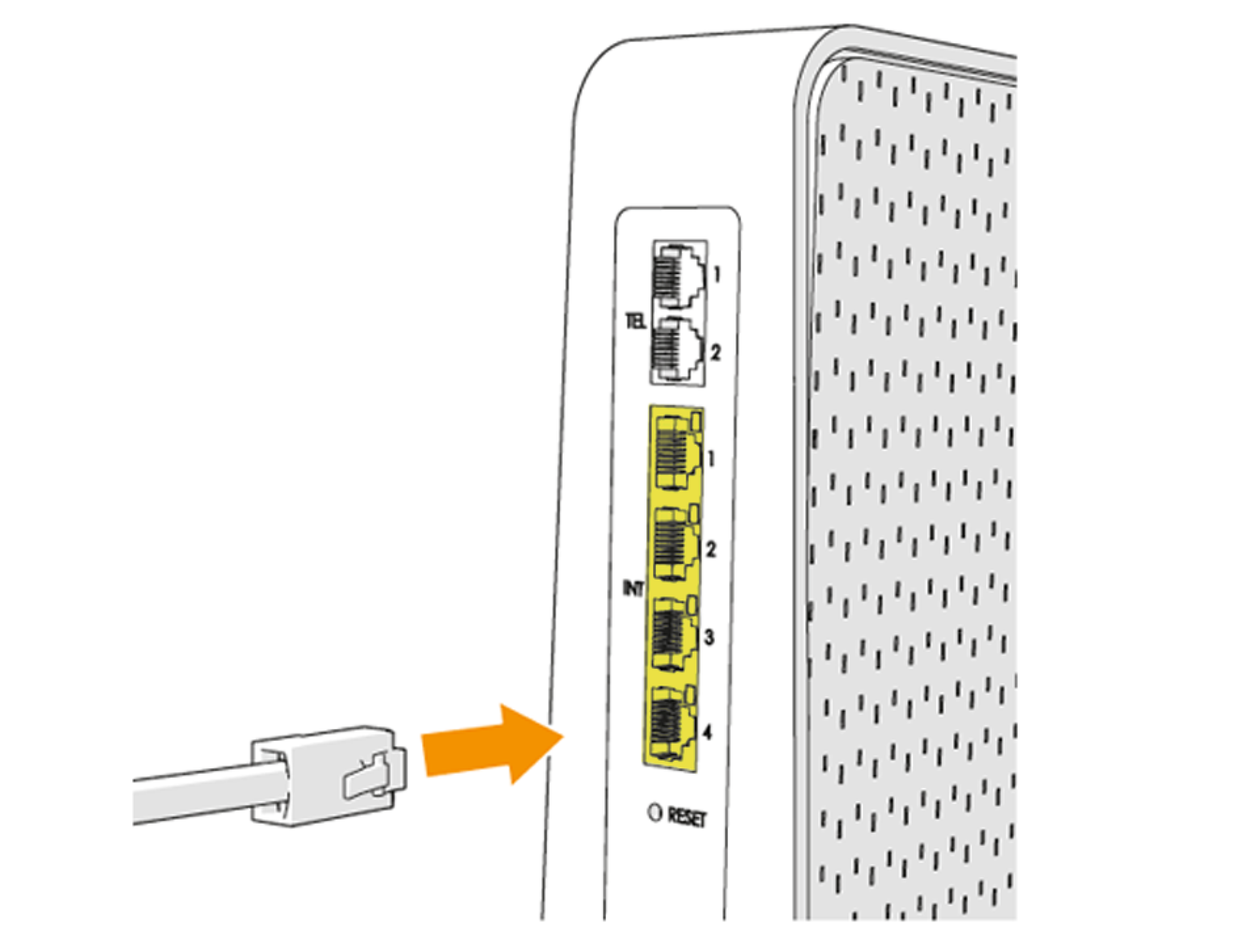 1
TEL
2
1
2
INT
3
4
RESET